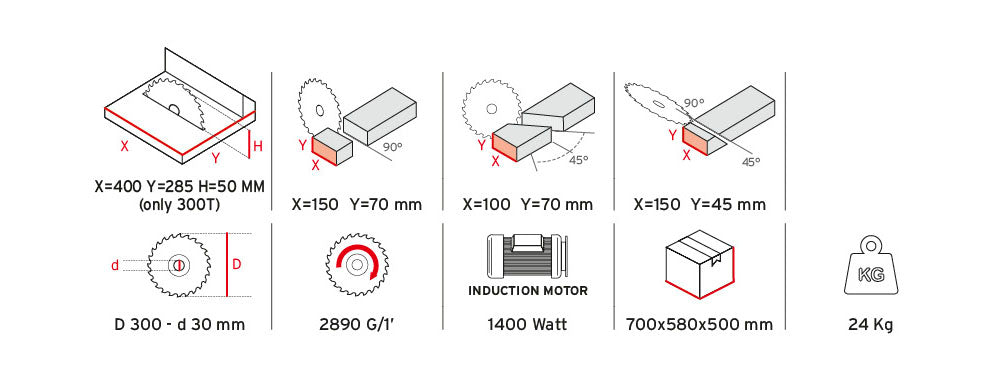 X
Y
H
X=400 Y=285 H=50 MM
(only 300T)

Y
X
90°
X=150 Y=70 mm

Y
X
45°
X=100 Y=70 mm

90°
Y
X
45°
X=150 Y=45 mm

d
D
D 300 - d 30 mm

2890 G/1'

INDUCTION MOTOR
1400 Watt

700x580x500 mm

KG
24 Kg